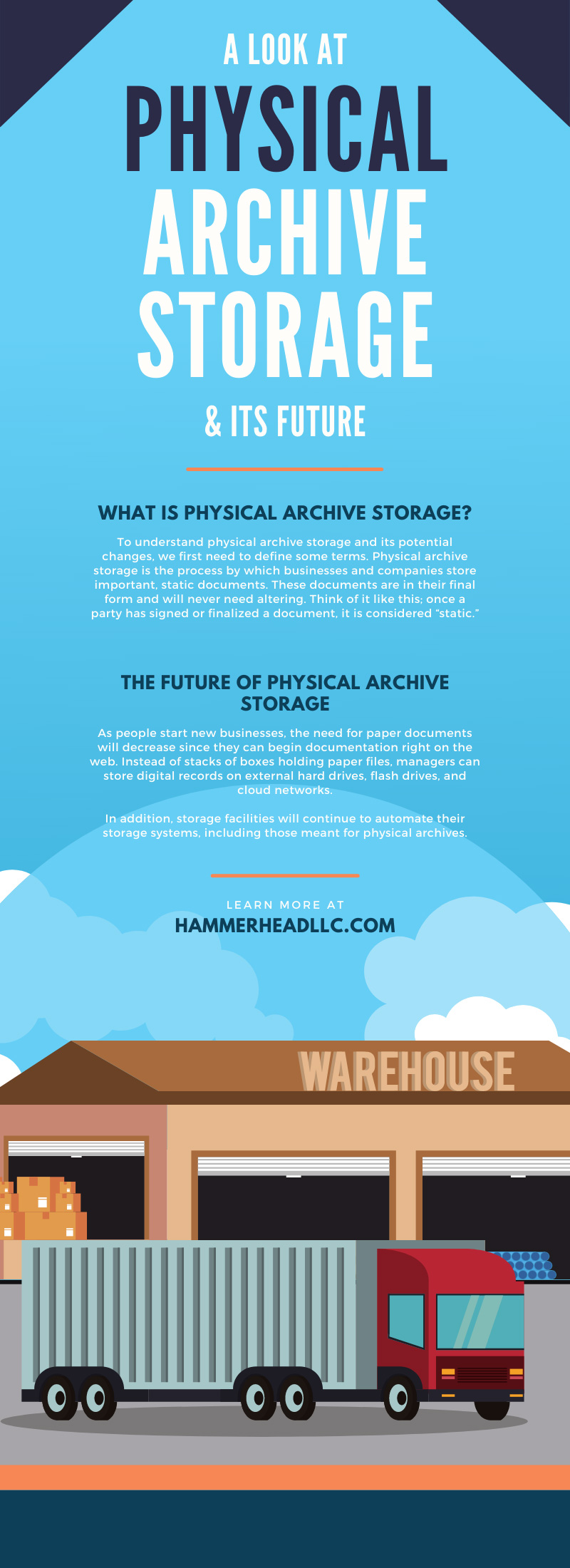 A LOOK AT
PHYSICAL
ARCHIVE
STORAGE
& ITS FUTURE

WHAT IS PHYSICAL ARCHIVE STORAGE?

To understand physical archive storage and its potential changes, we first need to define some terms. Physical archive storage is the process by which businesses and companies store important, static documents. These documents are in their final form and will never need altering. Think of it like this; once a party has signed or finalized a document, it is considered "static."

THE FUTURE OF PHYSICAL ARCHIVE STORAGE

As people start new businesses, the need for paper documents will decrease since they can begin documentation right on the web. Instead of stacks of boxes holding paper files, managers can store digital records on external hard drives, flash drives, and cloud networks.

In addition, storage facilities will continue to automate their storage systems, including those meant for physical archives.

LEARN MORE AT
HAMMERHEADLLC.COM

WAREHOUSE