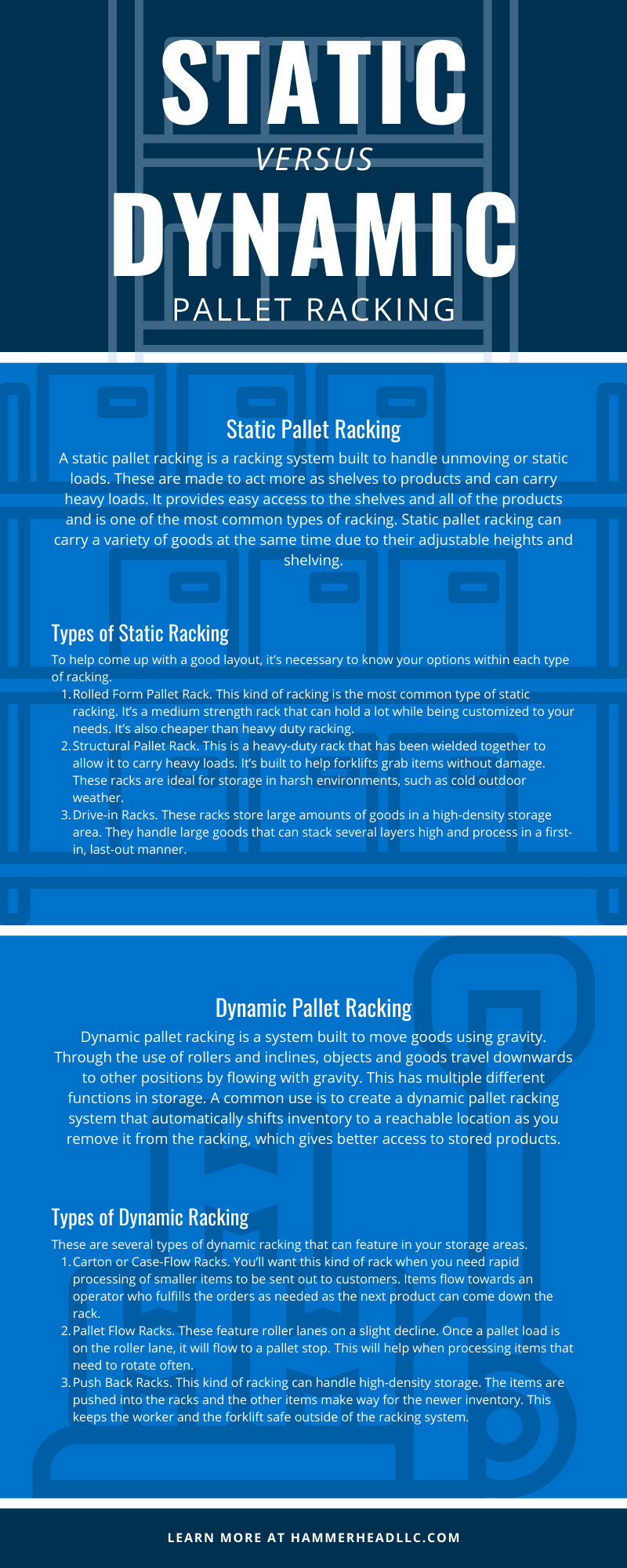 STATIC
VERSUS
DYNAMIC
PALLET RACKING

Static Pallet Racking

A static pallet racking is a racking system built to handle unmoving or static loads. These are made to act more as shelves to products and can carry heavy loads. It provides easy access to the shelves and all of the products and is one of the most common types of racking. Static pallet racking can carry a variety of goods at the same time due to their adjustable heights and shelving.

Types of Static Racking

To help come up with a good layout, it's necessary to know your options within each type of racking.

1. Rolled Form Pallet Rack. This kind of racking is the most common type of static racking. It's a medium strength rack that can hold a lot while being customized to your needs. It's also cheaper than heavy duty racking.
2. Structural Pallet Rack. This is a heavy-duty rack that has been wielded together to allow it to carry heavy loads. It's built to help forklifts grab items without damage. These racks are ideal for storage in harsh environments, such as cold outdoor weather.
3. Drive-in Racks. These racks store large amounts of goods in a high-density storage area. They handle large goods that can stack several layers high and process in a first-in, last-out manner.

Dynamic Pallet Racking

Dynamic pallet racking is a system built to move goods using gravity. Through the use of rollers and inclines, objects and goods travel downwards to other positions by flowing with gravity. This has multiple different functions in storage. A common use is to create a dynamic pallet racking system that automatically shifts inventory to a reachable location as you remove it from the racking, which gives better access to stored products.

Types of Dynamic Racking

These are several types of dynamic racking that can feature in your storage areas.

1. Carton or Case-Flow Racks. You'll want this kind of rack when you need rapid processing of smaller items to be sent out to customers. Items flow towards an operator who fulfills the orders as needed as the next product can come down the rack.
2. Pallet Flow Racks. These feature roller lanes on a slight decline. Once a pallet load is on the roller lane, it will flow to a pallet stop. This will help when processing items that need to rotate often.
3. Push Back Racks. This kind of racking can handle high-density storage. The items are pushed into the racks and the other items make way for the newer inventory. This keeps the worker and the forklift safe outside of the racking system.

LEARN MORE AT HAMMERHEADLLC.COM